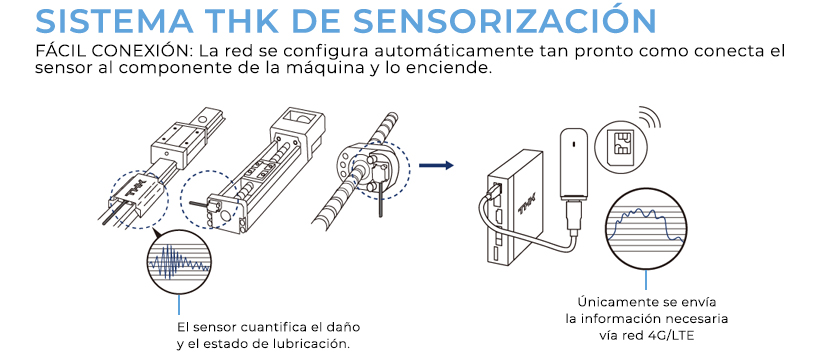 SISTEMA THK DE SENSORIZACIÓN

FÁCIL CONEXIÓN: La red se configura automáticamente tan pronto como conecta el sensor al componente de la máquina y lo enciende.

THK

THK

El sensor cuantifica el daño y el estado de lubricación.

Únicamente se envía la información necesaria vía red 4G/LTE